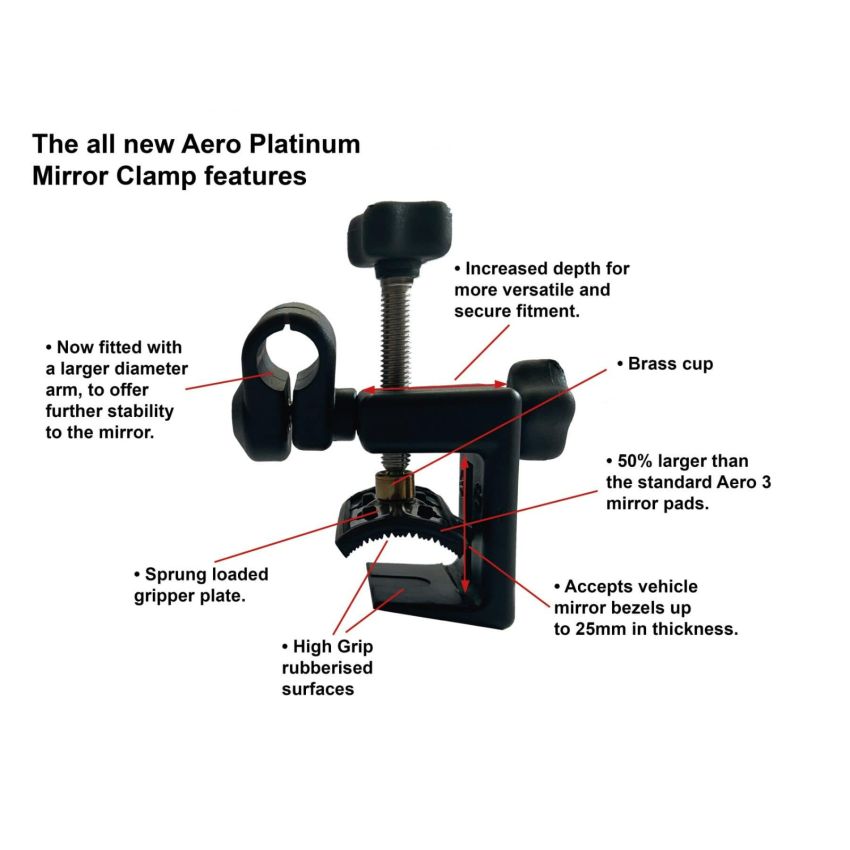 The all new Aero Platinum Mirror Clamp features

• Increased depth for more versatile and secure fitment.

• Now fitted with a larger diameter arm, to offer further stability to the mirror.

• Brass cup

• 50% larger than the standard Aero 3 mirror pads.

• Sprung loaded gripper plate.

• Accepts vehicle mirror bezels up to 25mm in thickness.

• High Grip rubberised surfaces